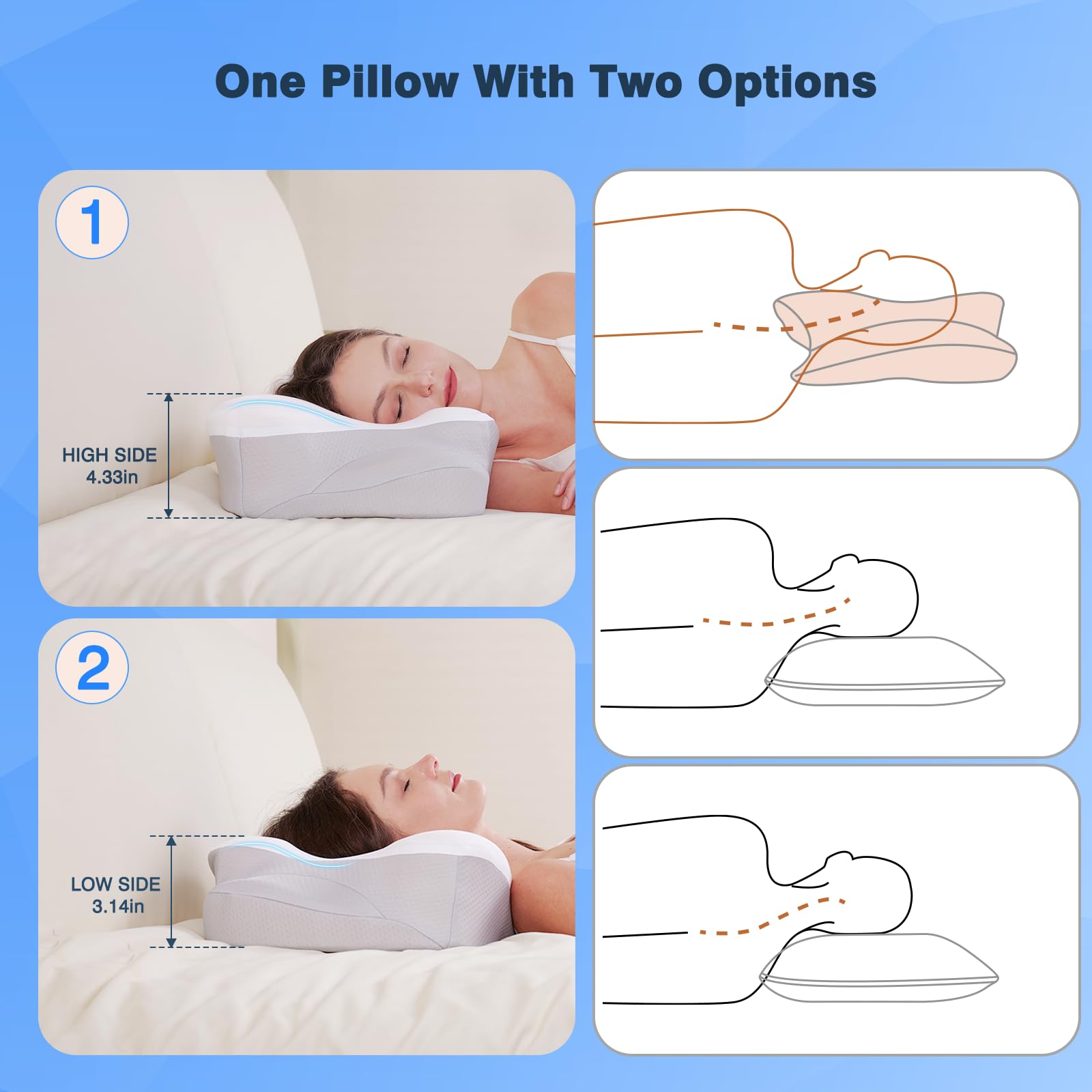 One Pillow With Two Options

1

HIGH SIDE
4.33in

2

LOW SIDE
3.14in